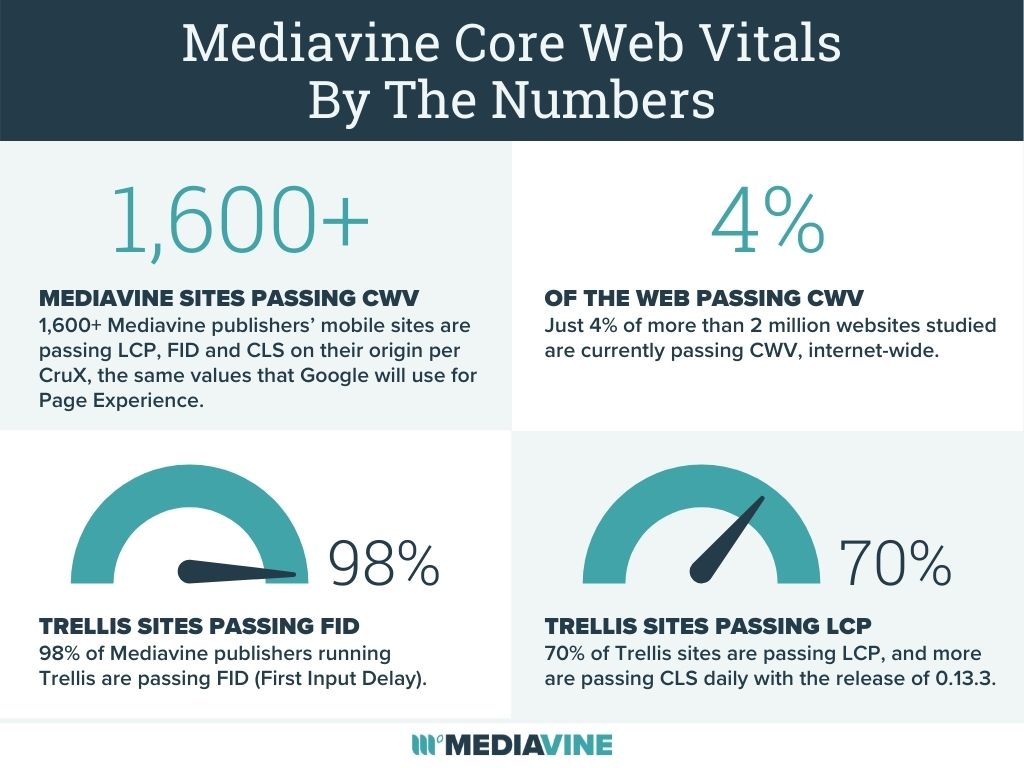 Mediavine Core Web Vitals By The Numbers

1,600+

MEDIAVINE SITES PASSING CWV
1,600+ Mediavine publishers' mobile sites are passing LCP, FID and CLS on their origin per CruX, the same values that Google will use for Page Experience.

4%

OF THE WEB PASSING CWV
Just 4% of more than 2 million websites studied are currently passing CWV, internet-wide.

98%

TRELLIS SITES PASSING FID
98% of Mediavine publishers running Trellis are passing FID (First Input Delay).

70%

TRELLIS SITES PASSING LCP
70% of Trellis sites are passing LCP, and more are passing CLS daily with the release of 0.13.3.

MEDIAVINE