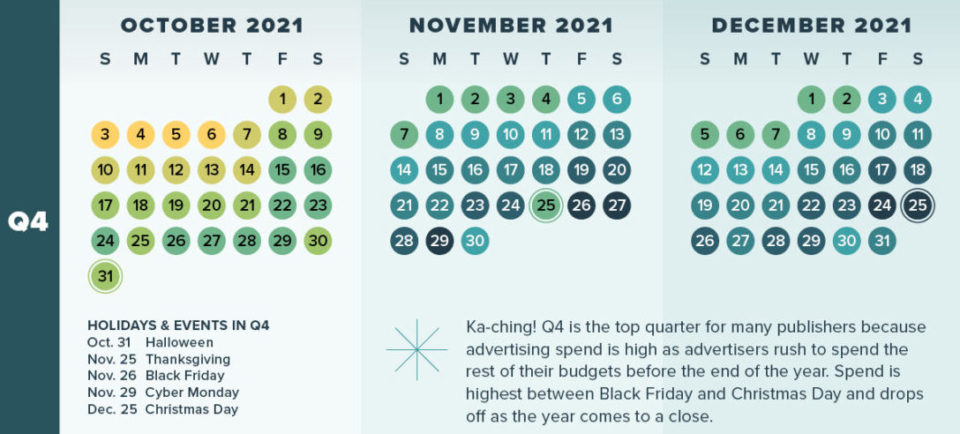 Q4

OCTOBER 2021

| S | M | T | W | T | F | S |
|---|---|---|---|---|---|---|
| | | | | | 1 | 2 |
| 3 | 4 | 5 | 6 | 7 | 8 | 9 |
| 10 | 11 | 12 | 13 | 14 | 15 | 16 |
| 17 | 18 | 19 | 20 | 21 | 22 | 23 |
| 24 | 25 | 26 | 27 | 28 | 29 | 30 |
| 31 | | | | | | |

NOVEMBER 2021

| S | M | T | W | T | F | S |
|---|---|---|---|---|---|---|
| | 1 | 2 | 3 | 4 | 5 | 6 |
| 7 | 8 | 9 | 10 | 11 | 12 | 13 |
| 14 | 15 | 16 | 17 | 18 | 19 | 20 |
| 21 | 22 | 23 | 24 | 25 | 26 | 27 |
| 28 | 29 | 30 | | | | |

DECEMBER 2021

| S | M | T | W | T | F | S |
|---|---|---|---|---|---|---|
| | | | 1 | 2 | 3 | 4 |
| 5 | 6 | 7 | 8 | 9 | 10 | 11 |
| 12 | 13 | 14 | 15 | 16 | 17 | 18 |
| 19 | 20 | 21 | 22 | 23 | 24 | 25 |
| 26 | 27 | 28 | 29 | 30 | 31 | |

HOLIDAYS & EVENTS IN Q4
Oct. 31 Halloween
Nov. 25 Thanksgiving
Nov. 26 Black Friday
Nov. 29 Cyber Monday
Dec. 25 Christmas Day

Ka-ching! Q4 is the top quarter for many publishers because advertising spend is high as advertisers rush to spend the rest of their budgets before the end of the year. Spend is highest between Black Friday and Christmas Day and drops off as the year comes to a close.